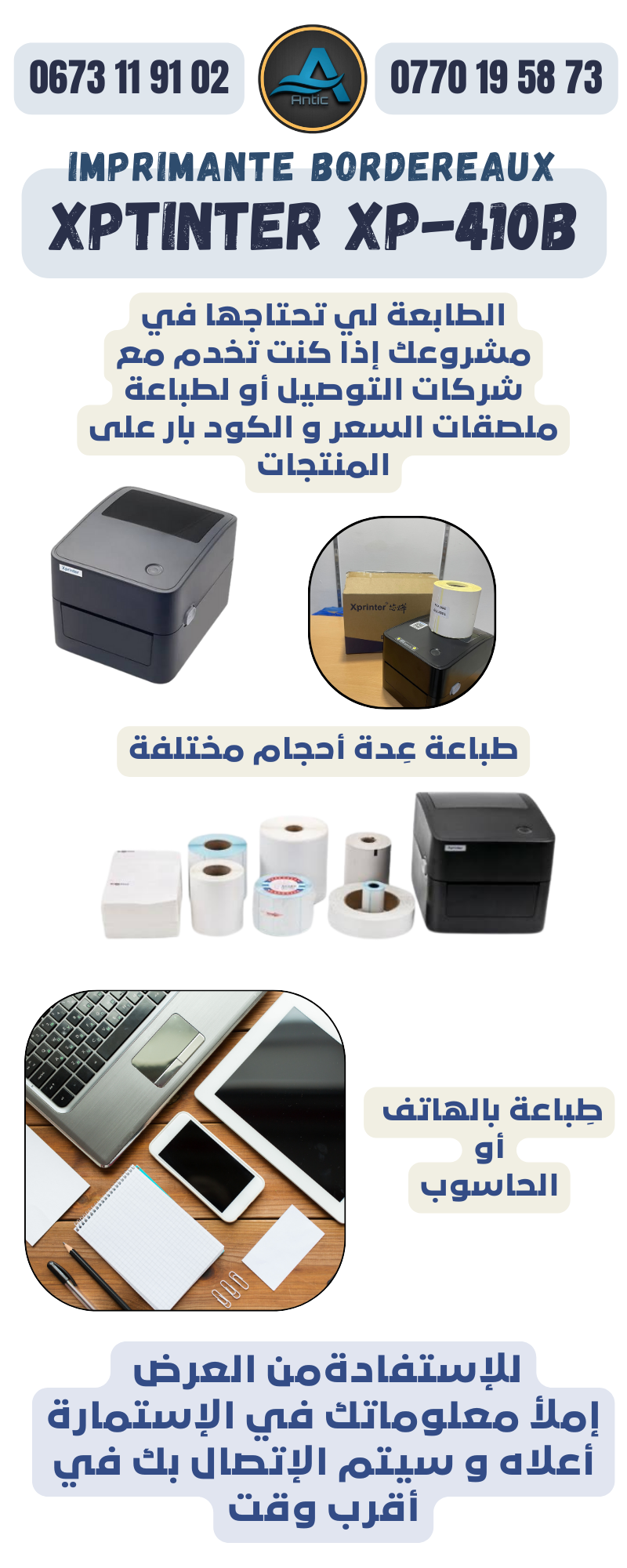 0673 11 91 02

Antic

0770 19 58 73

IMPRIMANTE BORDEREAUX
XPTINTER XP-410B

الطابعة لي تحتاجها في مشروعك إذا كنت تخدم مع شركات التوصيل أو لطباعة ملصقات السعر و الكود بار على المنتجات

Xprinter

Xprinter

طباعة عِدة أحجام مختلفة

طِباعة بالهاتف أو الحاسوب

للإستفادةمن العرض إملأ معلوماتك في الإستمارة أعلاه و سيتم الإتصال بك في أقرب وقت